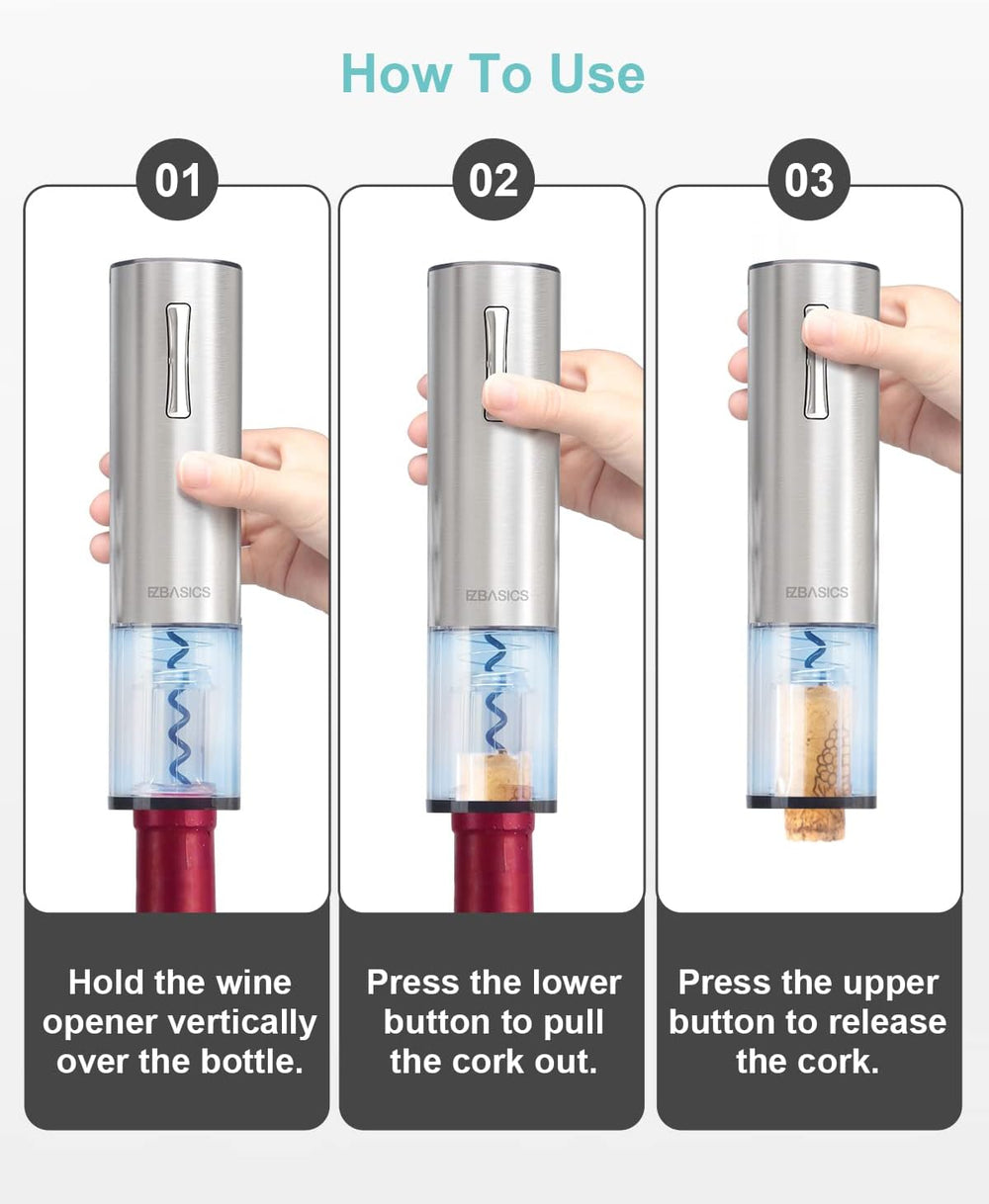 How To Use

01

EZBASICS

Hold the wine opener vertically over the bottle.

02

EZBASICS

Press the lower button to pull the cork out.

03

EZBASICS

Press the upper button to release the cork.